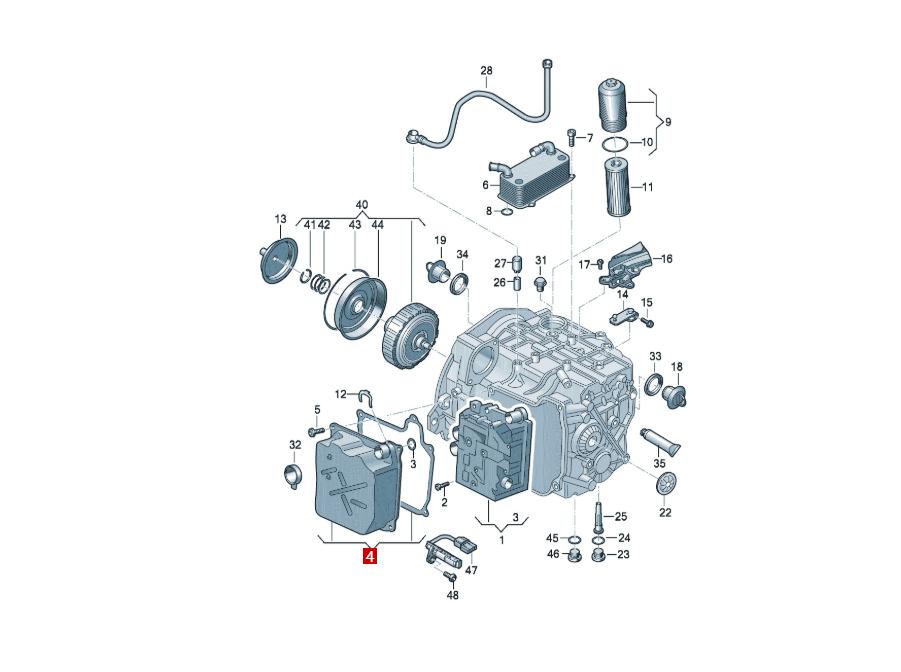 28
9
7
10
6
11
8
40
13
41
42
43
44
19
34
27
31
17
16
26
14
15
33
18
12
5
3
32
35
2
22
3
1
25
45
24
46
23
4
47
48