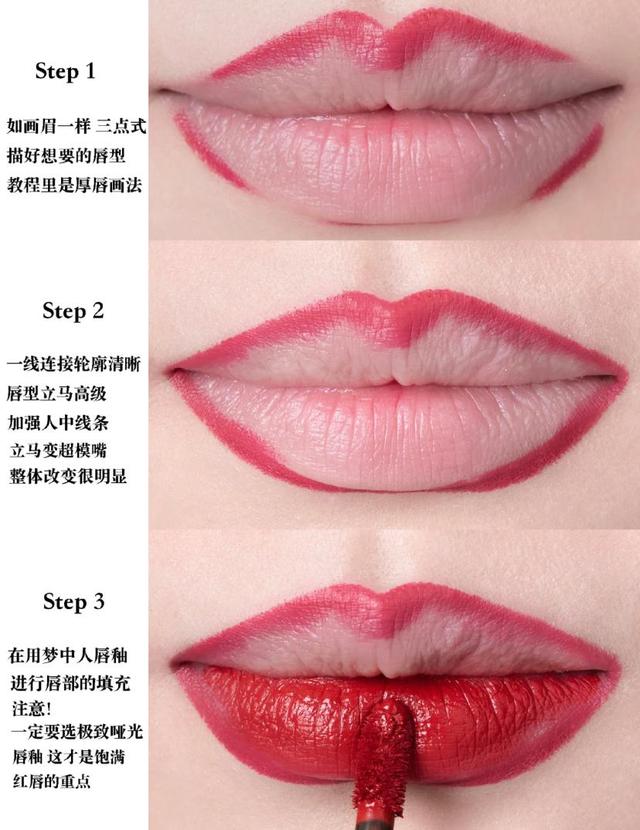 Step 1

如画眉一样 三点式
描好想要的唇型
教程里是厚唇画法

Step 2

一线连接轮廓清晰
唇型立马高级
加强人中线条
立马变超模嘴
整体改变很明显

Step 3

在用梦中人唇釉
进行唇部的填充
注意!
一定要选极致哑光
唇釉 这才是饱满
红唇的重点